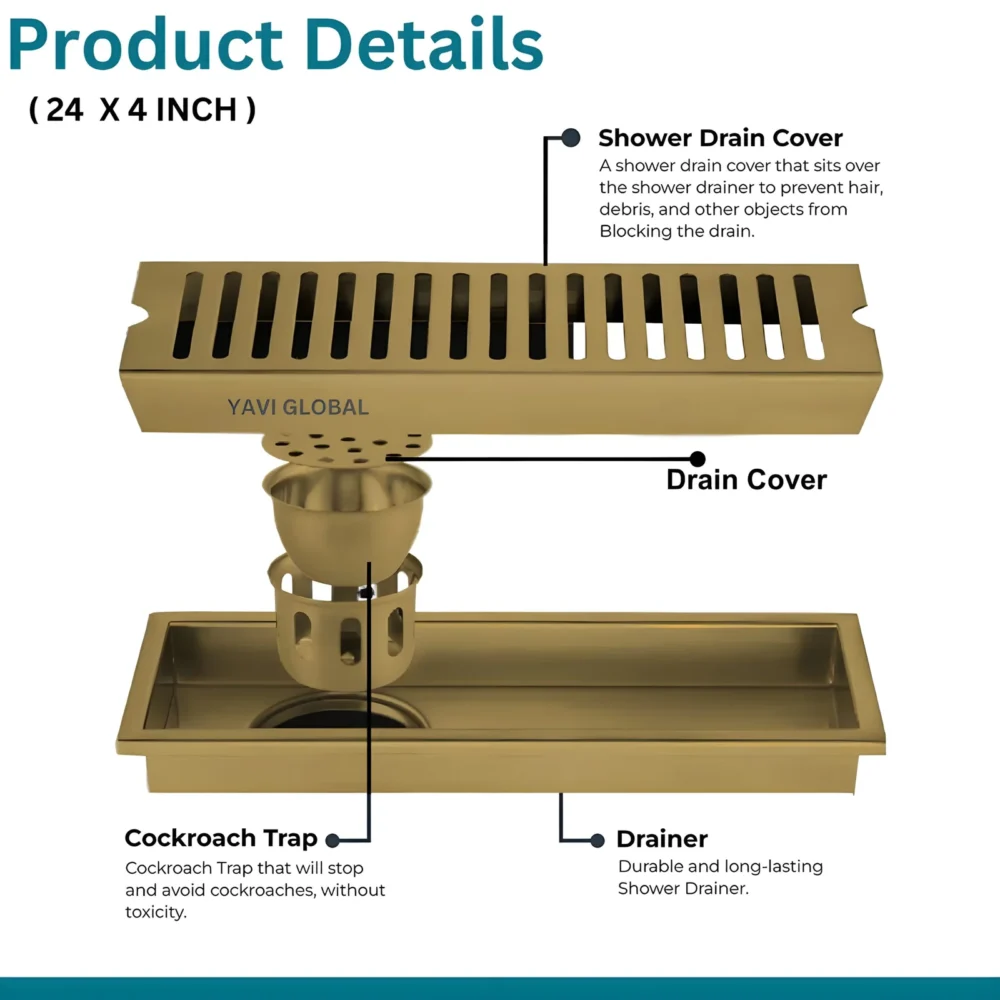 Product Details
( 24 X 4 INCH )

Shower Drain Cover
A shower drain cover that sits over the shower drainer to prevent hair, debris, and other objects from Blocking the drain.

YAVI GLOBAL

Drain Cover

Cockroach Trap
Cockroach Trap that will stop and avoid cockroaches, without toxicity.

Drainer
Durable and long-lasting Shower Drainer.