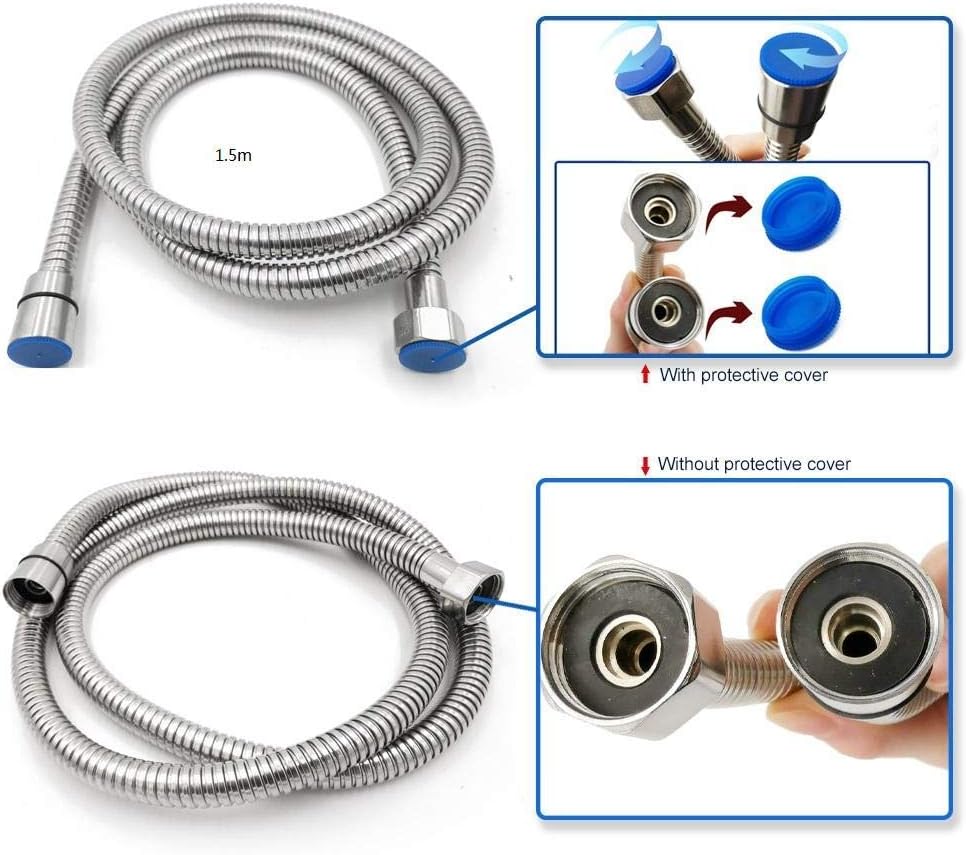 1.5m

With protective cover

Without protective cover