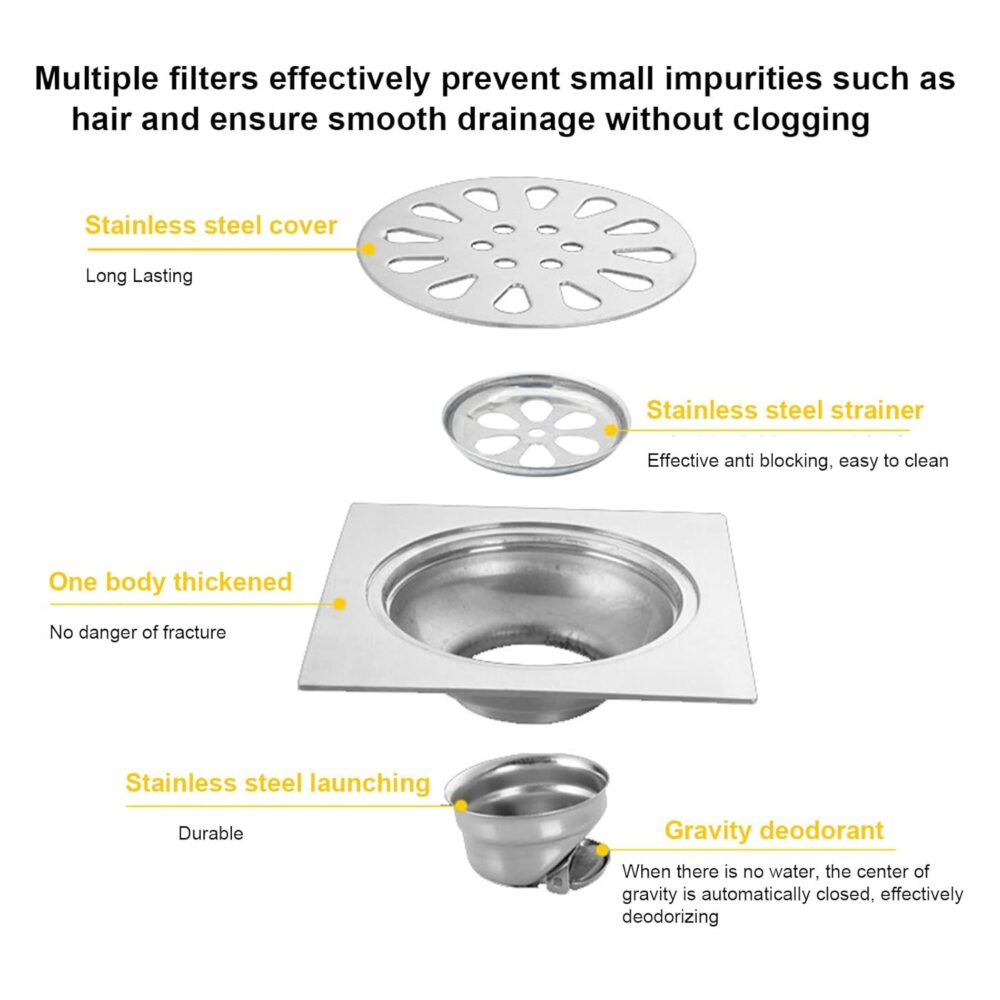 Multiple filters effectively prevent small impurities such as hair and ensure smooth drainage without clogging

Stainless steel cover

Long Lasting

Stainless steel strainer

Effective anti blocking, easy to clean

One body thickened

No danger of fracture

Stainless steel launching

Durable

Gravity deodorant

When there is no water, the center of gravity is automatically closed, effectively deodorizing