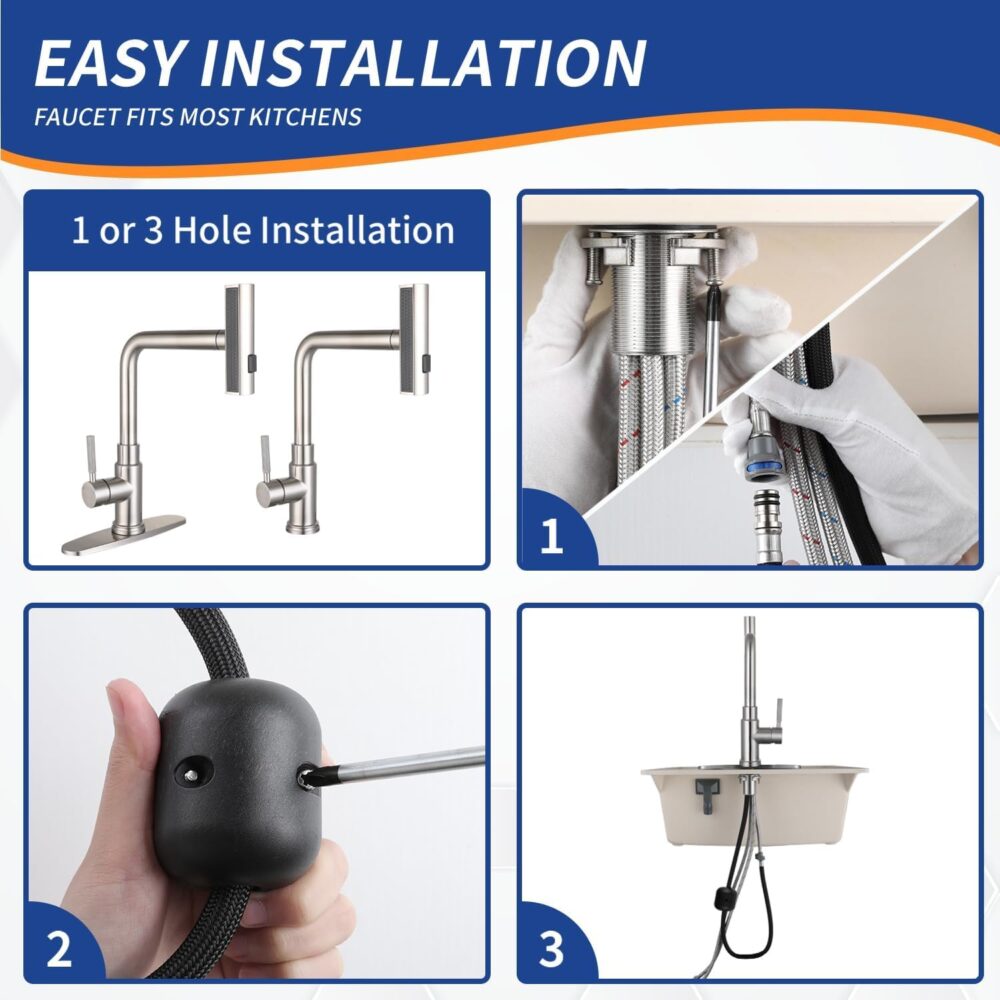 EASY INSTALLATION
FAUCET FITS MOST KITCHENS

1 or 3 Hole Installation

1

2

3