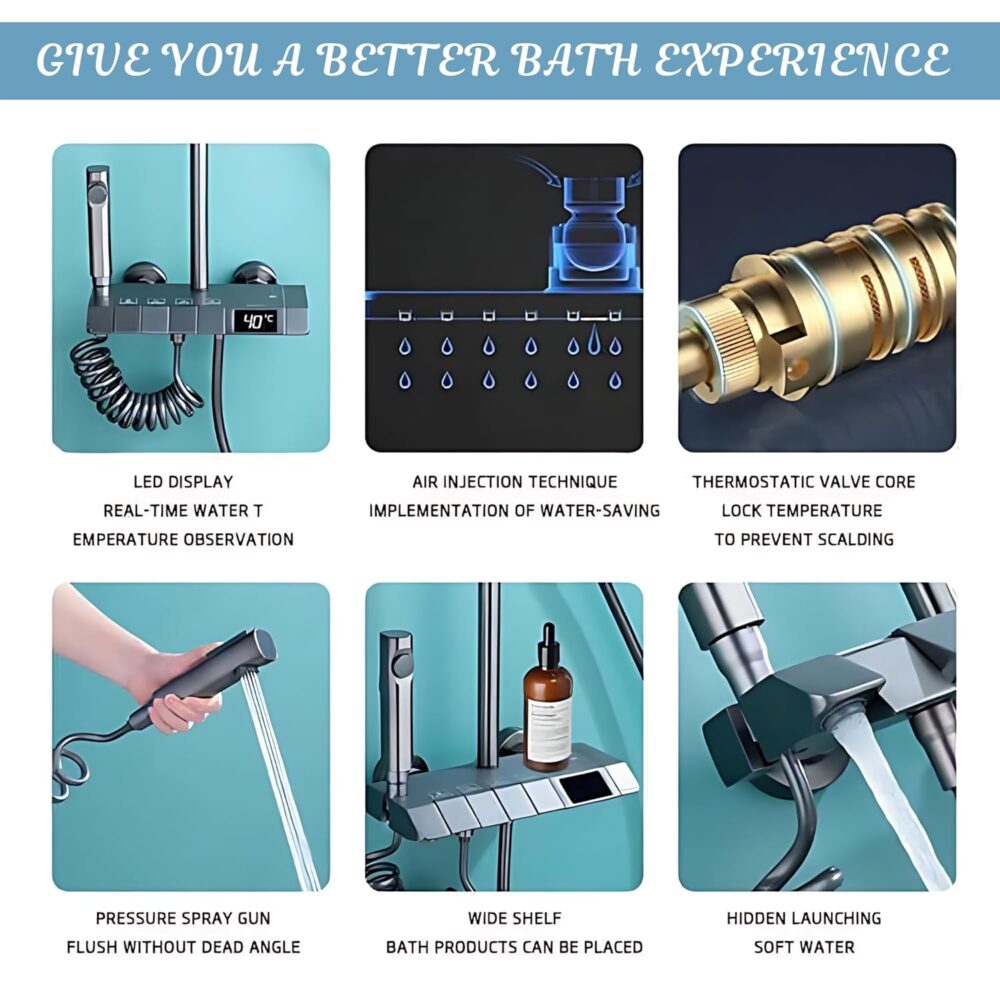 GIVE YOU A BETTER BATH EXPERIENCE

40°C

LED DISPLAY
REAL-TIME WATER T
EMPERATURE OBSERVATION

AIR INJECTION TECHNIQUE
IMPLEMENTATION OF WATER-SAVING

THERMOSTATIC VALVE CORE
LOCK TEMPERATURE
TO PREVENT SCALDING

PRESSURE SPRAY GUN
FLUSH WITHOUT DEAD ANGLE

WIDE SHELF
BATH PRODUCTS CAN BE PLACED

HIDDEN LAUNCHING
SOFT WATER