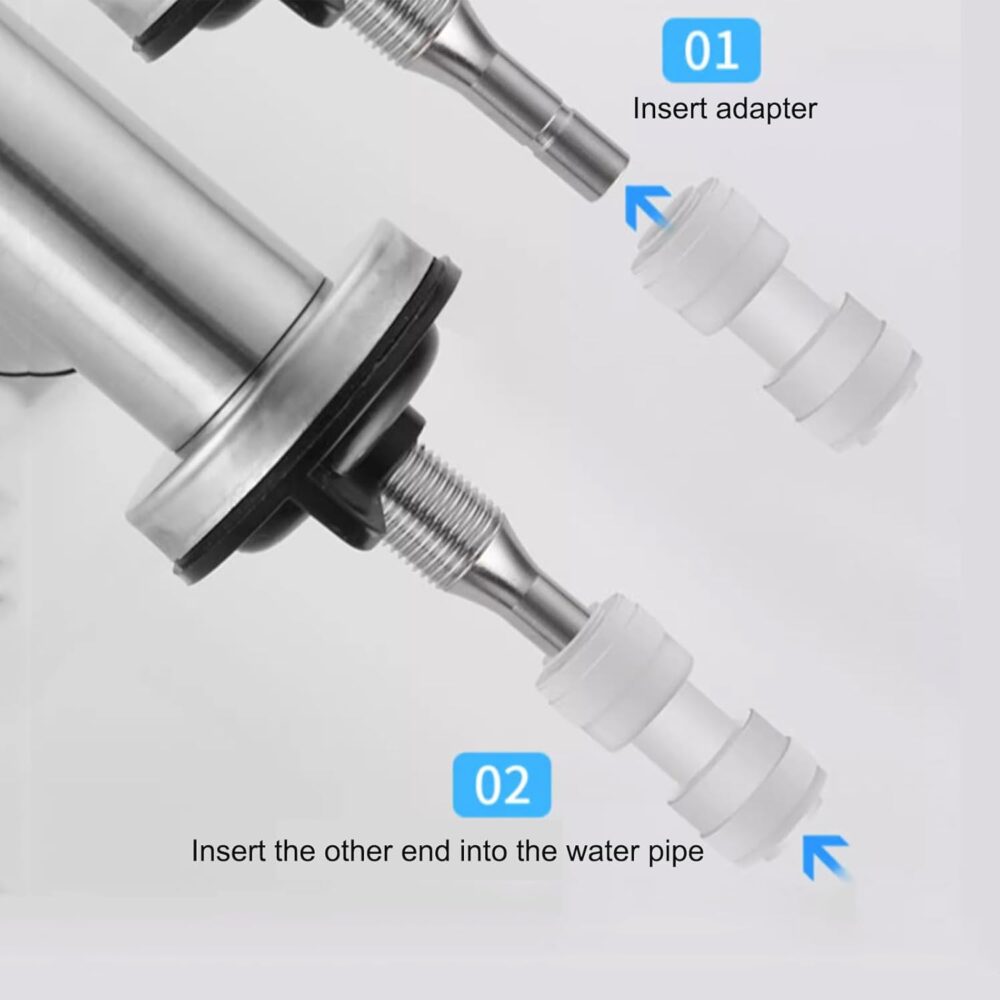 01
Insert adapter

02
Insert the other end into the water pipe