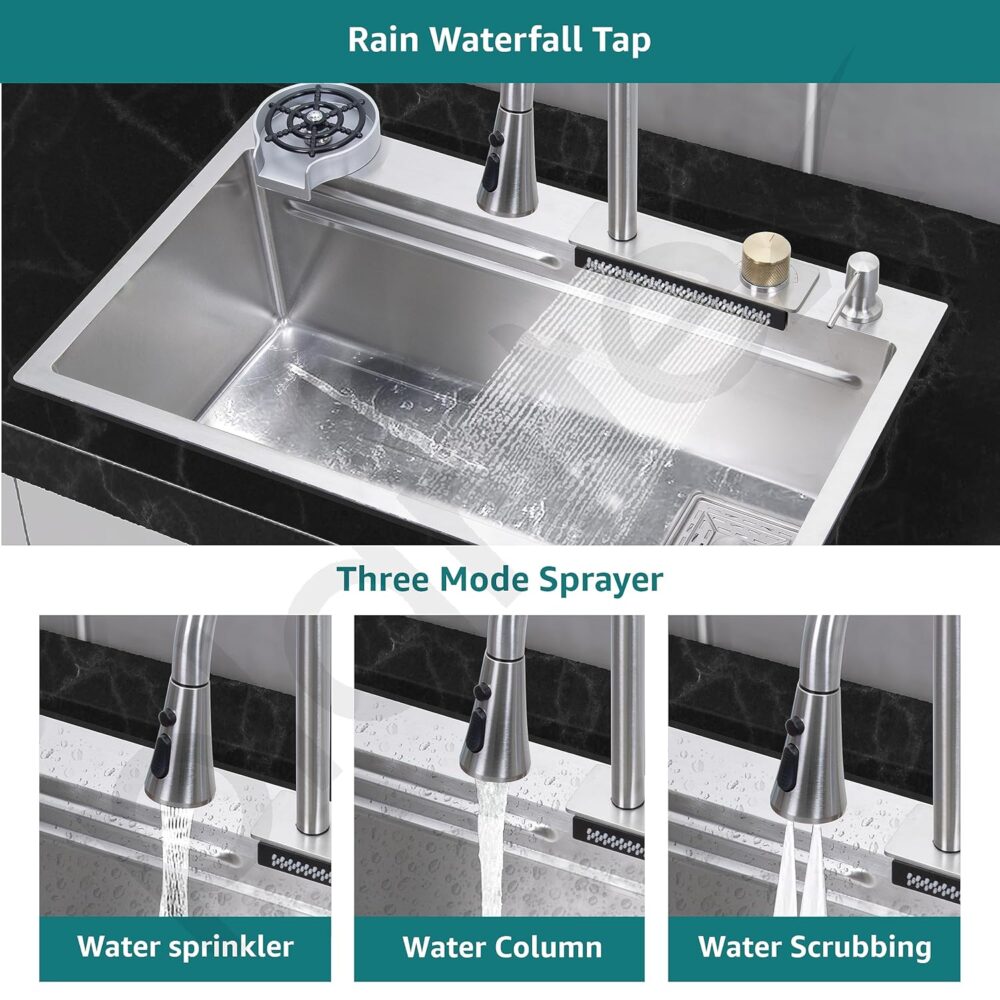 Rain Waterfall Tap

Three Mode Sprayer

Water sprinkler

Water Column

Water Scrubbing